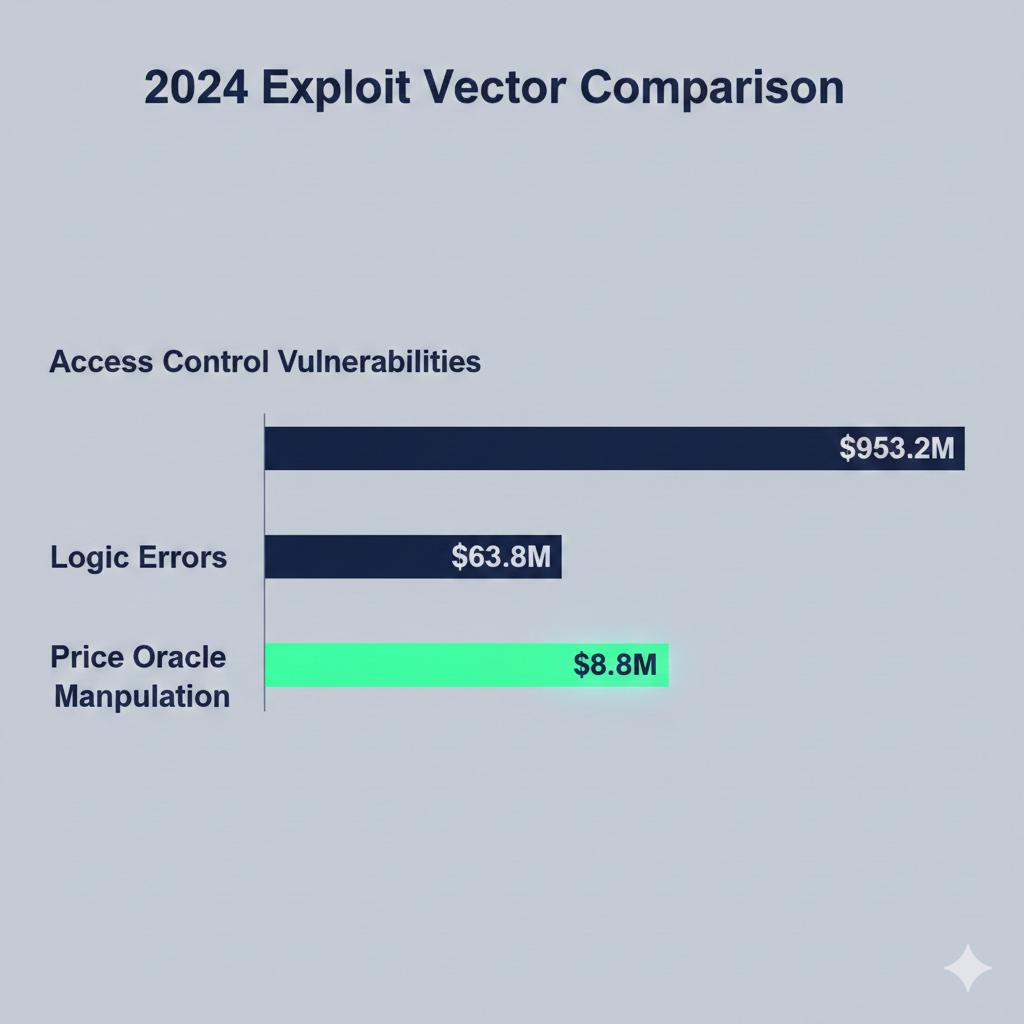 2024 Exploit Vector Comparison

Access Control Vulnerabilities

$953.2M

Logic Errors

$63.8M

Price Oracle Manpulation

$8.8M