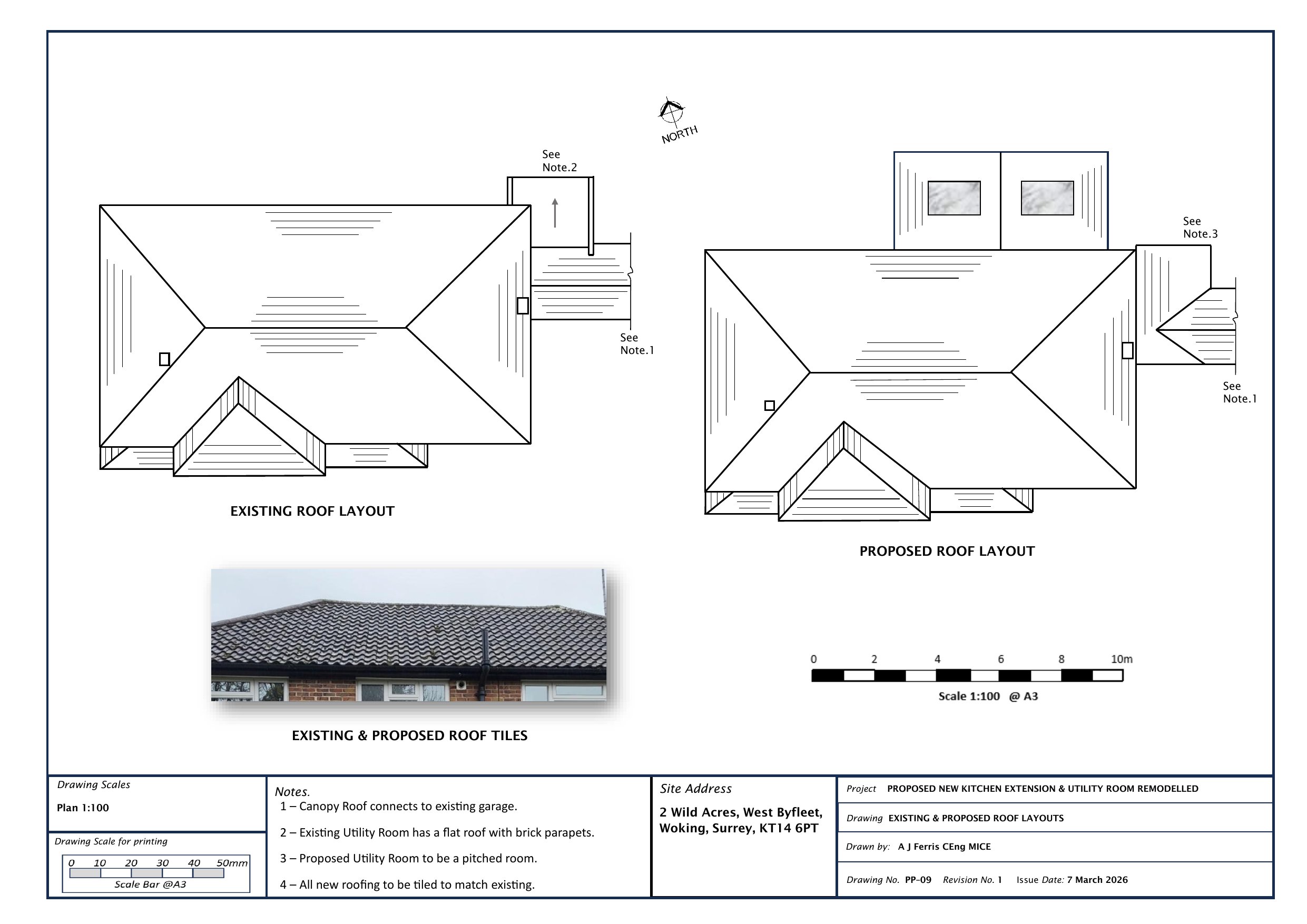 NORTH

See Note.2

See Note.1

EXISTING ROOF LAYOUT

See Note.3

See Note.1

PROPOSED ROOF LAYOUT

EXISTING & PROPOSED ROOF TILES

0 2 4 6 8 10m

Scale 1:100 @ A3

Drawing Scales

Plan 1:100

Drawing Scale for printing

0 10 20 30 40 50mm

Scale Bar @A3

Notes.

1 – Canopy Roof connects to existing garage.

2 – Existing Utility Room has a flat roof with brick parapets.

3 – Proposed Utility Room to be a pitched room.

4 – All new roofing to be tiled to match existing.

Site Address

2 Wild Acres, West Byfleet, Woking, Surrey, KT14 6PT

Project PROPOSED NEW KITCHEN EXTENSION & UTILITY ROOM REMODELLED

Drawing EXISTING & PROPOSED ROOF LAYOUTS

Drawn by: A J Ferris CEng MICE

Drawing No. PP-09 Revision No. 1 Issue Date: 7 March 2026