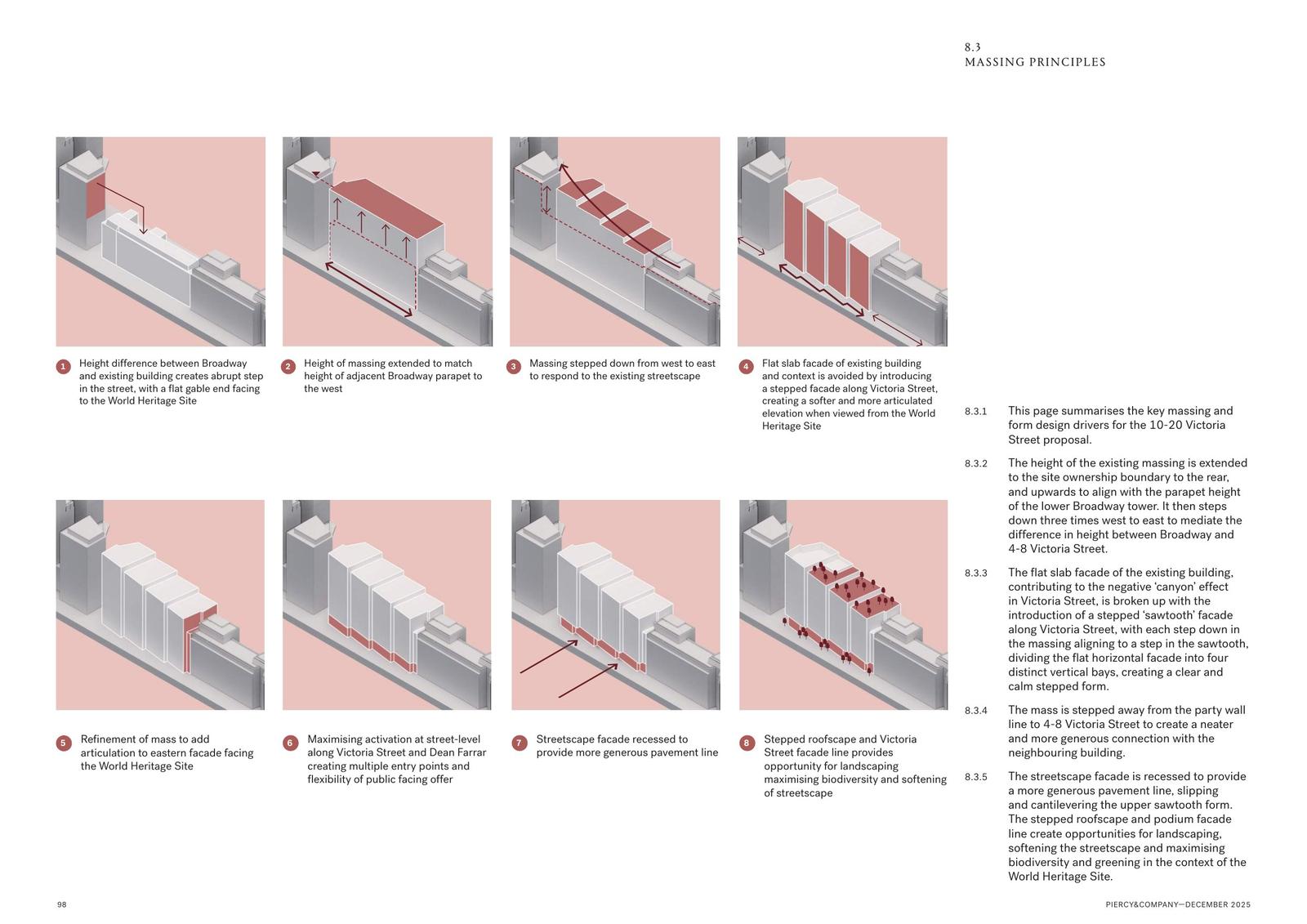 8.3
MASSING PRINCIPLES

1 Height difference between Broadway and existing building creates abrupt step in the street, with a flat gable end facing to the World Heritage Site

2 Height of massing extended to match height of adjacent Broadway parapet to the west

3 Massing stepped down from west to east to respond to the existing streetscape

4 Flat slab facade of existing building and context is avoided by introducing a stepped facade along Victoria Street, creating a softer and more articulated elevation when viewed from the World Heritage Site

5 Refinement of mass to add articulation to eastern facade facing the World Heritage Site

6 Maximising activation at street-level along Victoria Street and Dean Farrar creating multiple entry points and flexibility of public facing offer

7 Streetscape facade recessed to provide more generous pavement line

8 Stepped roofscape and Victoria Street facade line provides opportunity for landscaping maximising biodiversity and softening of streetscape

8.3.1 This page summarises the key massing and form design drivers for the 10-20 Victoria Street proposal.

8.3.2 The height of the existing massing is extended to the site ownership boundary to the rear, and upwards to align with the parapet height of the lower Broadway tower. It then steps down three times west to east to mediate the difference in height between Broadway and 4-8 Victoria Street.

8.3.3 The flat slab facade of the existing building, contributing to the negative 'canyon' effect in Victoria Street, is broken up with the introduction of a stepped 'sawtooth' facade along Victoria Street, with each step down in the massing aligning to a step in the sawtooth, dividing the flat horizontal facade into four distinct vertical bays, creating a clear and calm stepped form.

8.3.4 The mass is stepped away from the party wall line to 4-8 Victoria Street to create a neater and more generous connection with the neighbouring building.

8.3.5 The streetscape facade is recessed to provide a more generous pavement line, slipping and cantilevering the upper sawtooth form. The stepped roofscape and podium facade line create opportunities for landscaping, softening the streetscape and maximising biodiversity and greening in the context of the World Heritage Site.

98

PIERCY&COMPANY—DECEMBER 2025