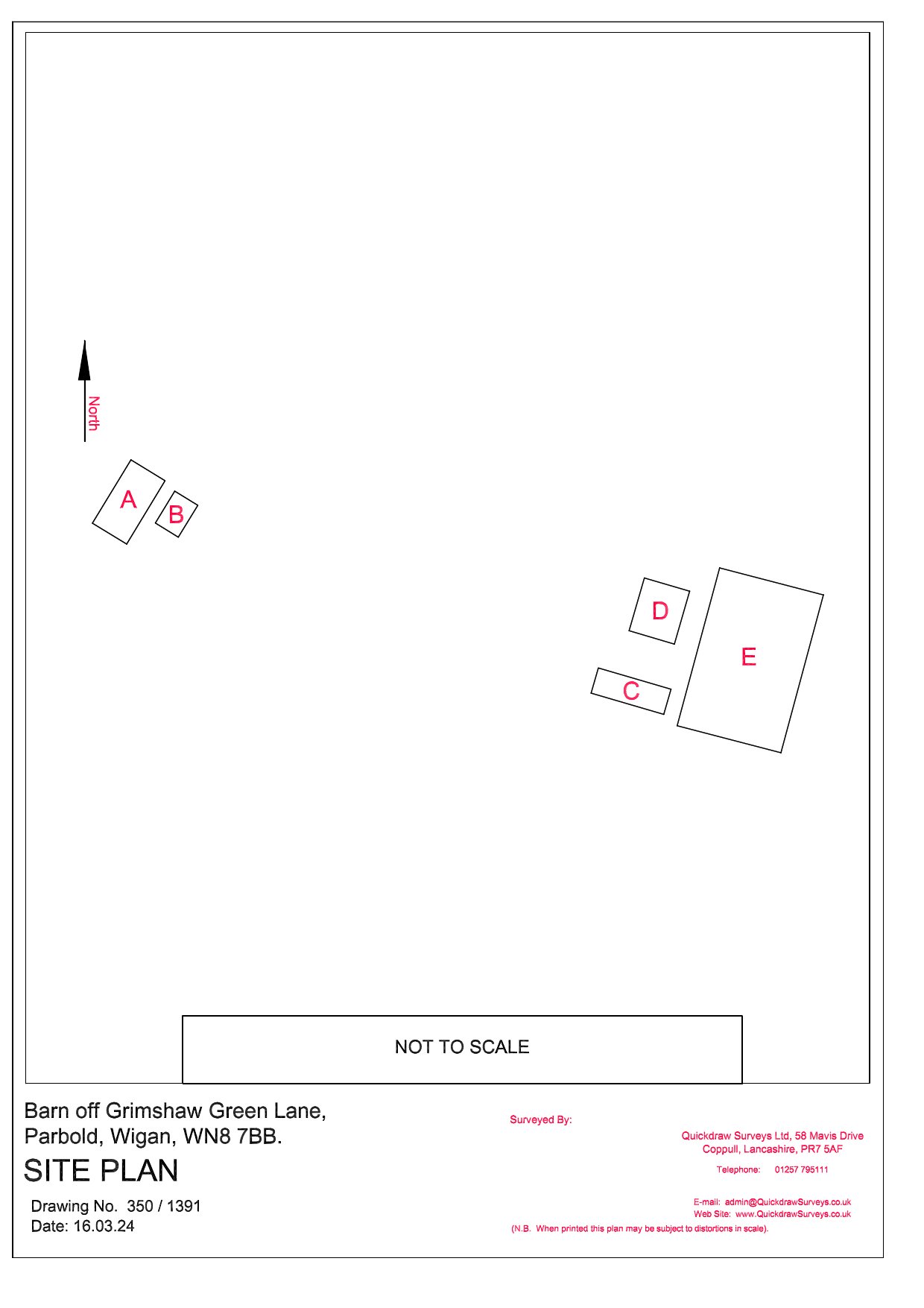 North

A

B

D

E

C

NOT TO SCALE

Barn off Grimshaw Green Lane,
Parbold, Wigan, WN8 7BB.

SITE PLAN

Drawing No. 350 / 1391
Date: 16.03.24

Surveyed By:

Quickdraw Surveys Ltd, 58 Mavis Drive
Coppull, Lancashire, PR7 5AF

Telephone: 01257 795111

E-mail: admin@QuickdrawSurveys.co.uk
Web Site: www.QuickdrawSurveys.co.uk

(N.B. When printed this plan may be subject to distortions in scale).