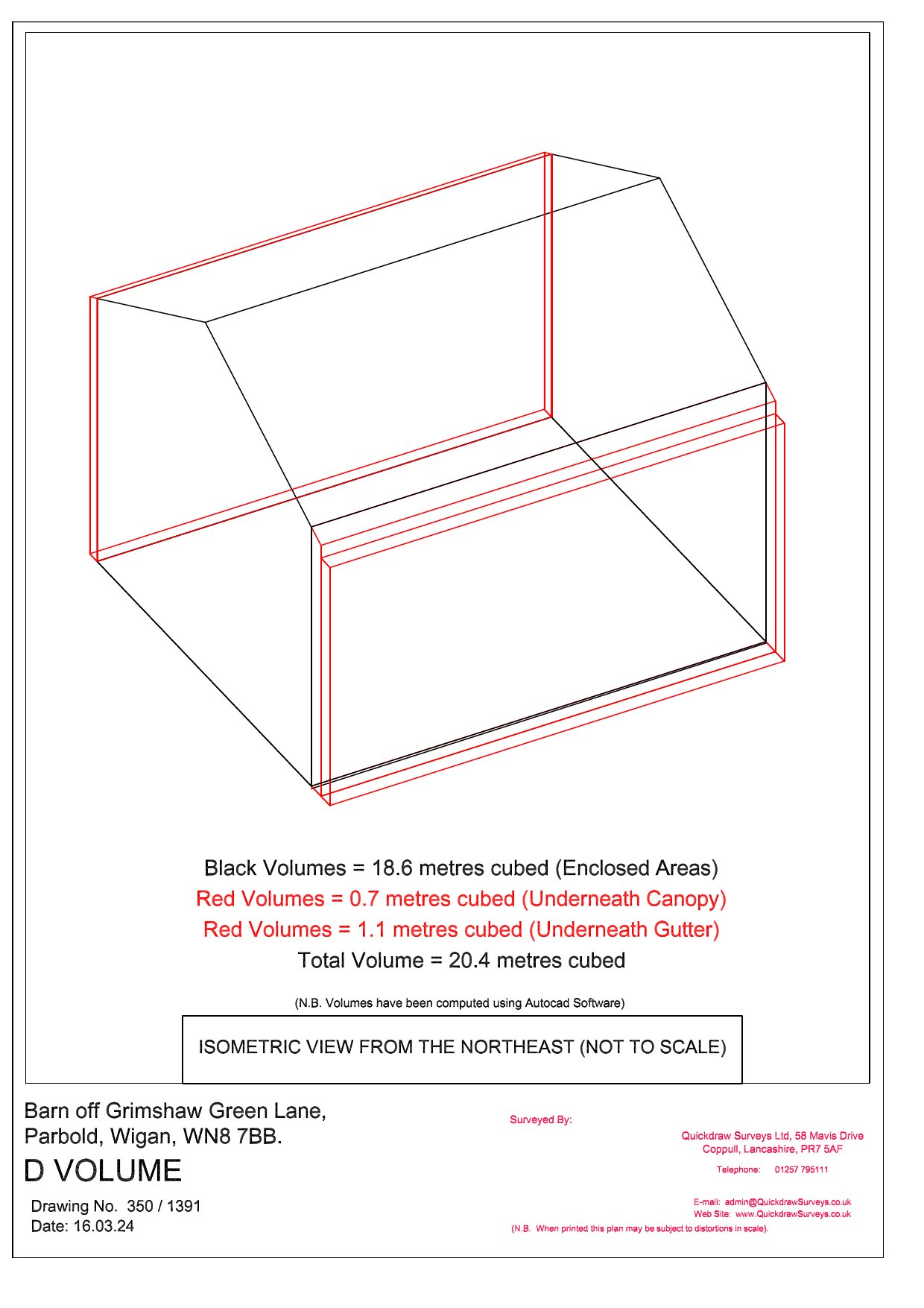 Black Volumes = 18.6 metres cubed (Enclosed Areas)
Red Volumes = 0.7 metres cubed (Underneath Canopy)
Red Volumes = 1.1 metres cubed (Underneath Gutter)
Total Volume = 20.4 metres cubed

(N.B. Volumes have been computed using Autocad Software)

ISOMETRIC VIEW FROM THE NORTHEAST (NOT TO SCALE)

Barn off Grimshaw Green Lane,
Parbold, Wigan, WN8 7BB.

D VOLUME

Drawing No. 350 / 1391
Date: 16.03.24

Surveyed By:

Quickdraw Surveys Ltd, 58 Mavis Drive
Coppull, Lancashire, PR7 5AF

Telephone: 01257 795111

E-mail: admin@QuickdrawSurveys.co.uk
Web Site: www.QuickdrawSurveys.co.uk
(N.B. When printed this plan may be subject to distortions in scale).