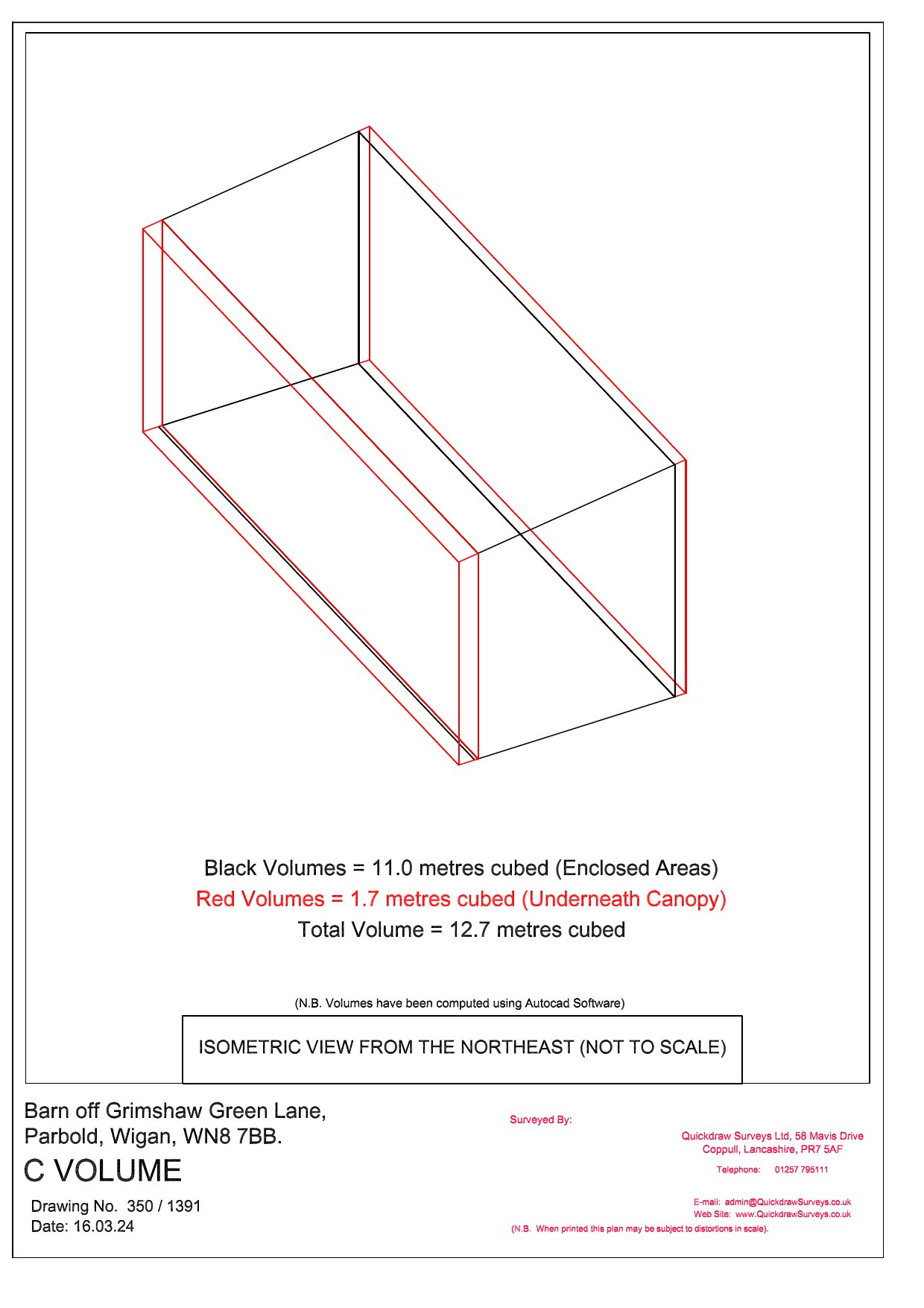 Black Volumes = 11.0 metres cubed (Enclosed Areas)
Red Volumes = 1.7 metres cubed (Underneath Canopy)
Total Volume = 12.7 metres cubed

(N.B. Volumes have been computed using Autocad Software)

ISOMETRIC VIEW FROM THE NORTHEAST (NOT TO SCALE)

Barn off Grimshaw Green Lane,
Parbold, Wigan, WN8 7BB.

C VOLUME

Drawing No. 350 / 1391
Date: 16.03.24

Surveyed By:

Quickdraw Surveys Ltd, 58 Mavis Drive
Coppull, Lancashire, PR7 5AF

Telephone: 01257 795111

E-mail: admin@QuickdrawSurveys.co.uk
Web Site: www.QuickdrawSurveys.co.uk
(N.B. When printed this plan may be subject to distortions in scale).