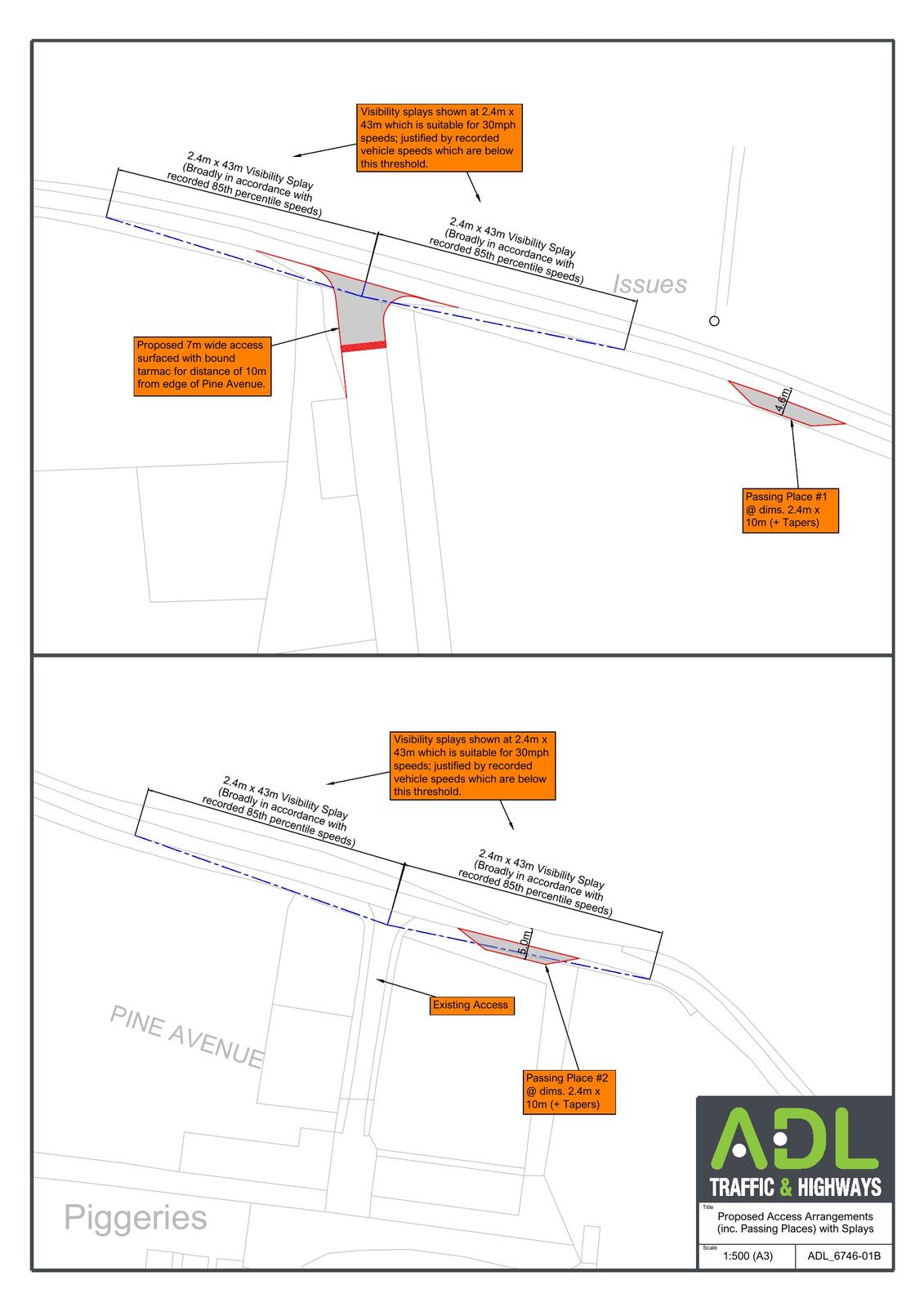 Visibility splays shown at 2.4m x 43m which is suitable for 30mph speeds; justified by recorded vehicle speeds which are below this threshold.

2.4m x 43m Visibility Splay (Broadly in accordance with recorded 85th percentile speeds)

2.4m x 43m Visibility Splay (Broadly in accordance with recorded 85th percentile speeds)

Issues

Proposed 7m wide access surfaced with bound tarmac for distance of 10m from edge of Pine Avenue.

4.6m

Passing Place #1 @ dims. 2.4m x 10m (+ Tapers)

Visibility splays shown at 2.4m x 43m which is suitable for 30mph speeds; justified by recorded vehicle speeds which are below this threshold.

2.4m x 43m Visibility Splay (Broadly in accordance with recorded 85th percentile speeds)

2.4m x 43m Visibility Splay (Broadly in accordance with recorded 85th percentile speeds)

5.0m

Existing Access

PINE AVENUE

Passing Place #2 @ dims. 2.4m x 10m (+ Tapers)

Piggeries

ADL
TRAFFIC & HIGHWAYS

Title
Proposed Access Arrangements (inc. Passing Places) with Splays

Scale
1:500 (A3)

ADL_6746-01B