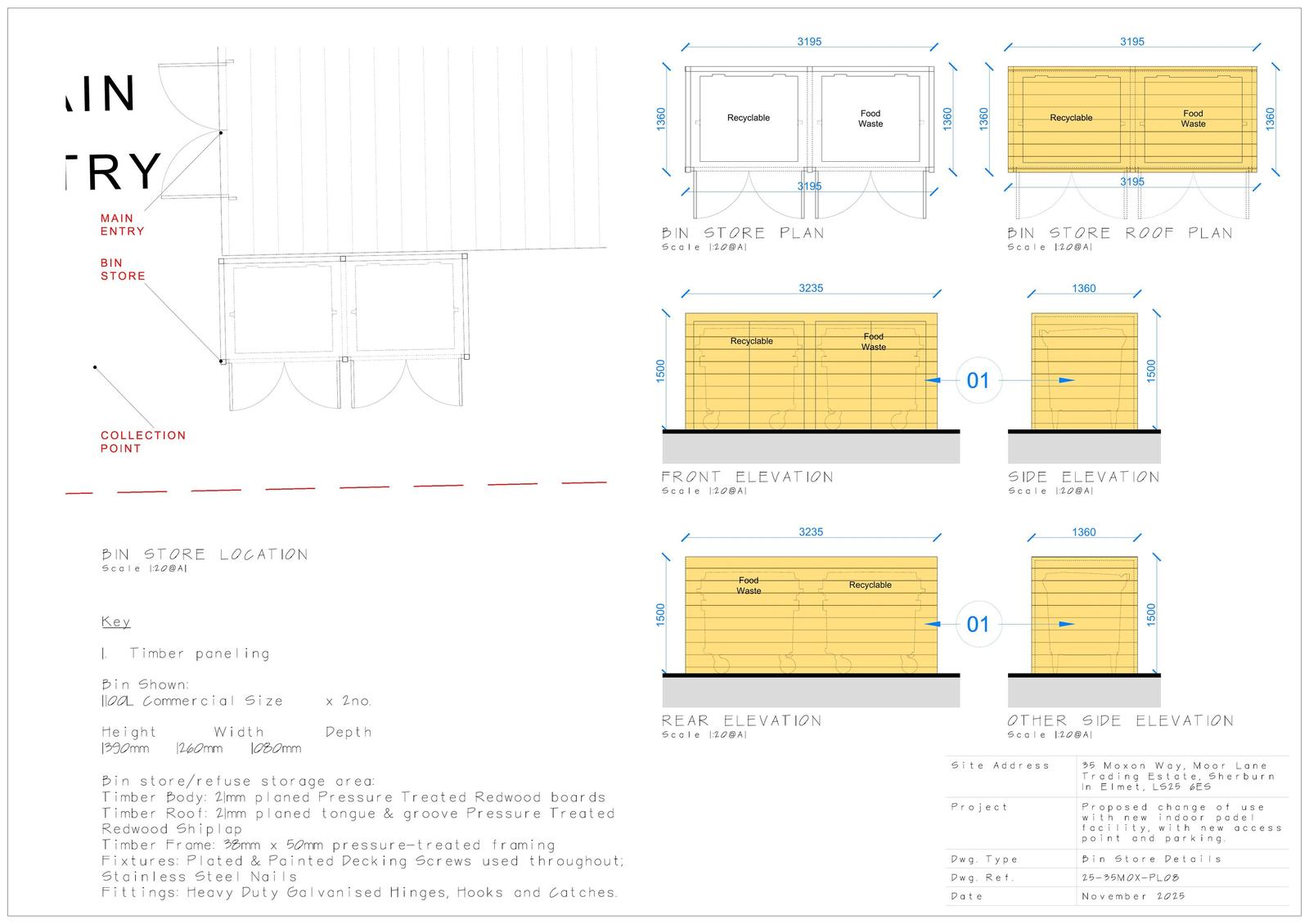 AIN
TRY

MAIN ENTRY

BIN STORE

COLLECTION POINT

BIN STORE LOCATION
Scale 1:20@A1

Key

1. Timber paneling

Bin Shown:
1100L Commercial Size x 2no.

Height Width Depth
1390mm 1260mm 1080mm

Bin store/refuse storage area:
Timber Body: 21mm planed Pressure Treated Redwood boards
Timber Roof: 21mm planed tongue & groove Pressure Treated Redwood Shiplap
Timber Frame: 38mm x 50mm pressure-treated framing
Fixtures: Plated & Painted Decking Screws used throughout; Stainless Steel Nails
Fittings: Heavy Duty Galvanised Hinges, Hooks and Catches.

3195
1360
Recyclable
Food Waste
1360
3195

BIN STORE PLAN
Scale 1:20@A1

3195
1360
Recyclable
Food Waste
1360
3195

BIN STORE ROOF PLAN
Scale 1:20@A1

3235
1500
Recyclable
Food Waste
01

FRONT ELEVATION
Scale 1:20@A1

1360
1500

SIDE ELEVATION
Scale 1:20@A1

3235
1500
Food Waste
Recyclable
01

REAR ELEVATION
Scale 1:20@A1

1360
1500

OTHER SIDE ELEVATION
Scale 1:20@A1

| Site Address | 35 Moxon Way, Moor Lane Trading Estate, Sherburn In Elmet, LS25 6ES |
|---|---|
| Project | Proposed change of use with new indoor padel facility, with new access point and parking. |
| Dwg. Type | Bin Store Details |
| Dwg. Ref. | 25-35MOX-PL08 |
| Date | November 2025 |