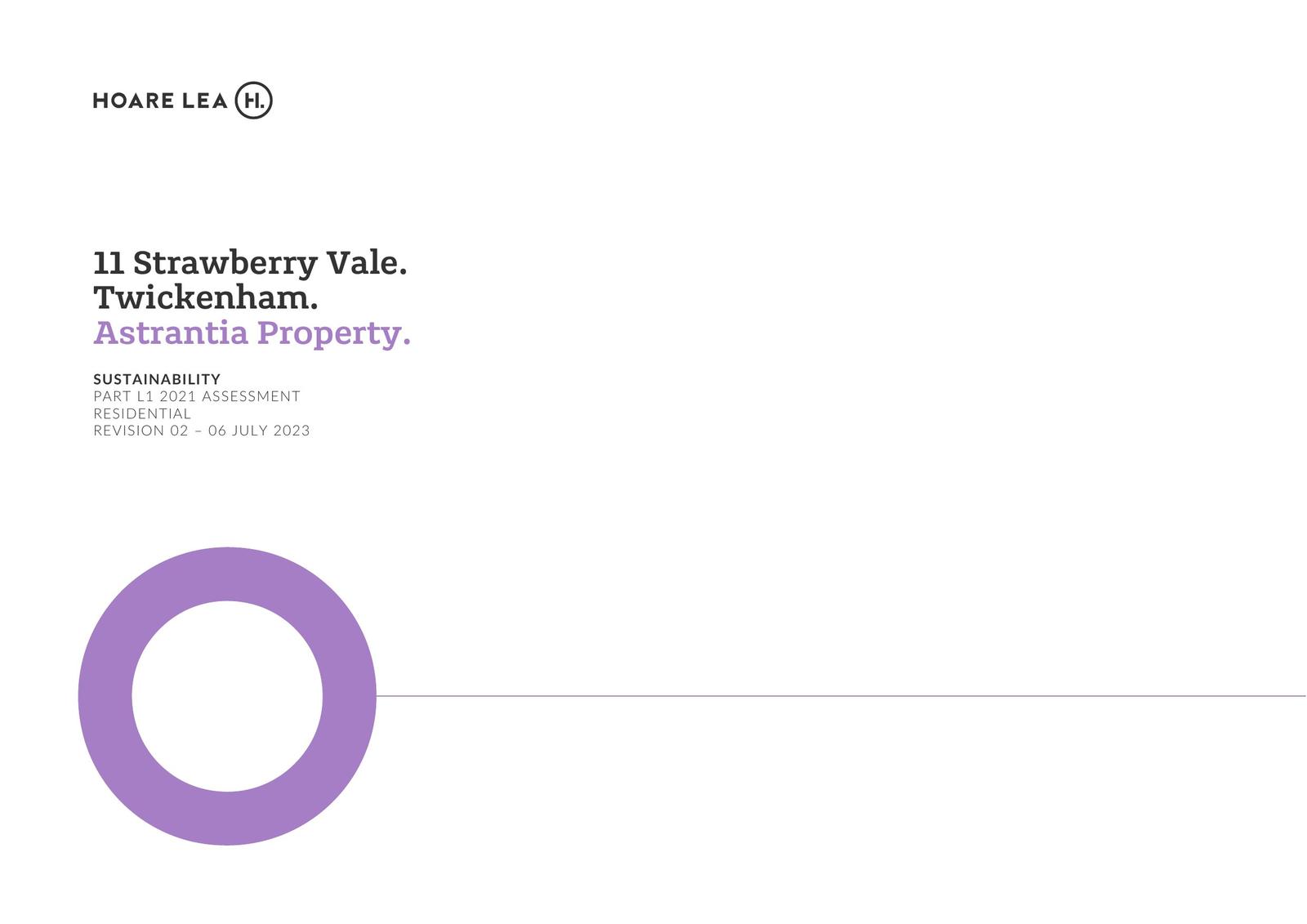 HOARE LEA H.

11 Strawberry Vale.
Twickenham.
Astrantia Property.

SUSTAINABILITY
PART L1 2021 ASSESSMENT
RESIDENTIAL
REVISION 02 – 06 JULY 2023