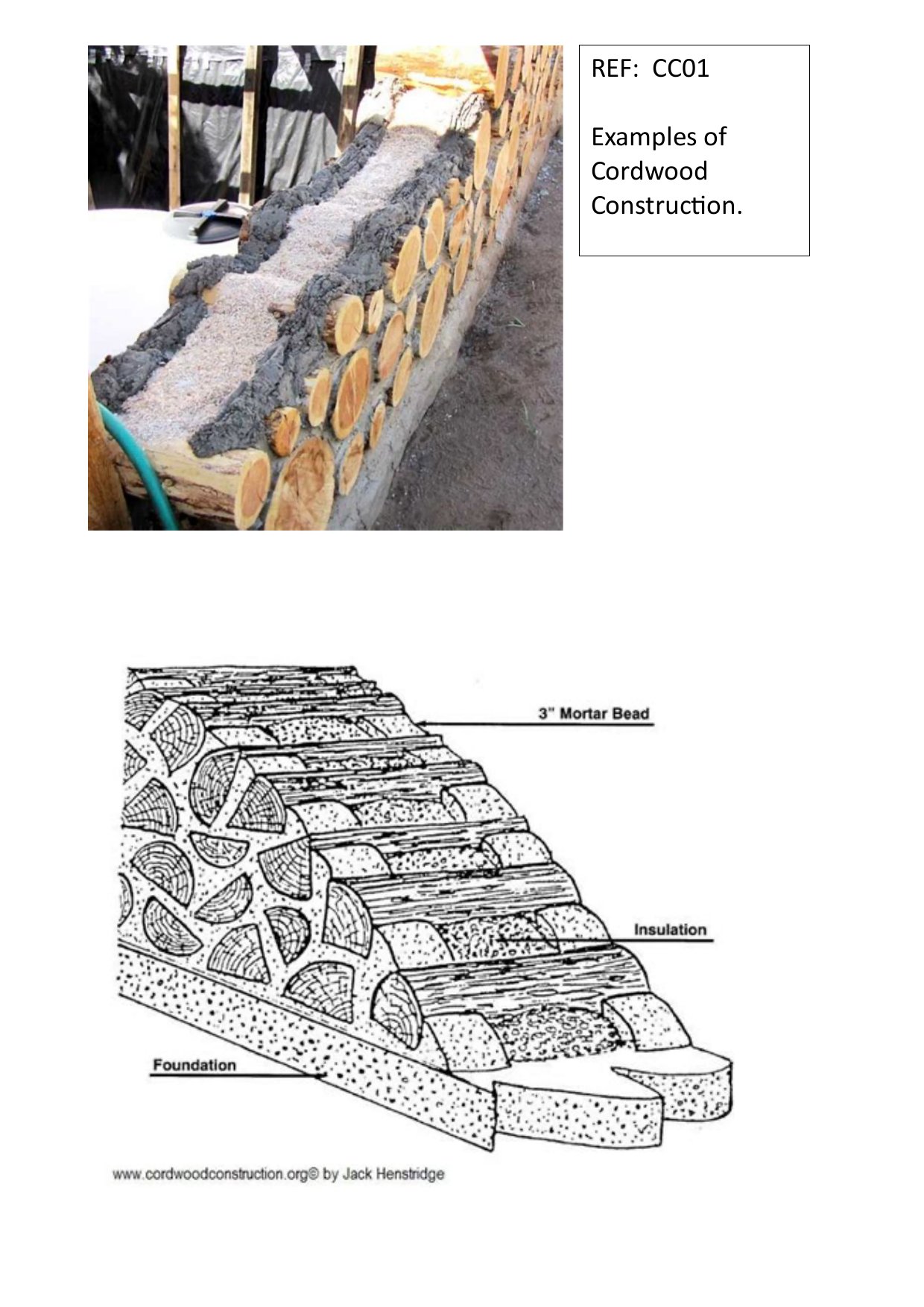 REF: CC01

Examples of Cordwood Construction.

3" Mortar Bead

Insulation

Foundation

www.cordwoodconstruction.org© by Jack Henstridge