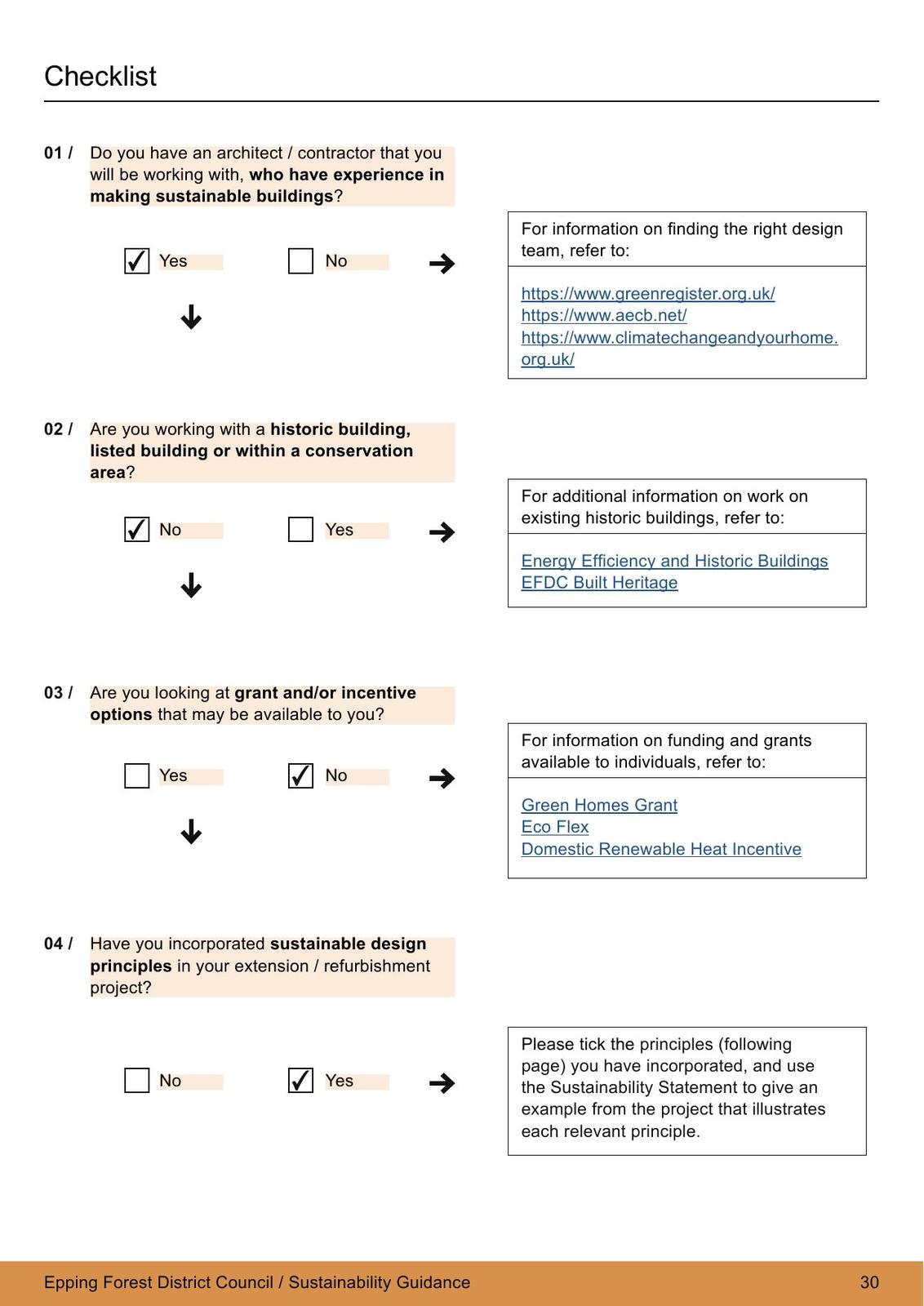 Checklist

01 / Do you have an architect / contractor that you will be working with, who have experience in making sustainable buildings?

Yes No

For information on finding the right design team, refer to:

https://www.greenregister.org.uk/
https://www.aecb.net/
https://www.climatechangeandyourhome.org.uk/

02 / Are you working with a historic building, listed building or within a conservation area?

No Yes

For additional information on work on existing historic buildings, refer to:

Energy Efficiency and Historic Buildings
EFDC Built Heritage

03 / Are you looking at grant and/or incentive options that may be available to you?

Yes No

For information on funding and grants available to individuals, refer to:

Green Homes Grant
Eco Flex
Domestic Renewable Heat Incentive

04 / Have you incorporated sustainable design principles in your extension / refurbishment project?

No Yes

Please tick the principles (following page) you have incorporated, and use the Sustainability Statement to give an example from the project that illustrates each relevant principle.

Epping Forest District Council / Sustainability Guidance 30