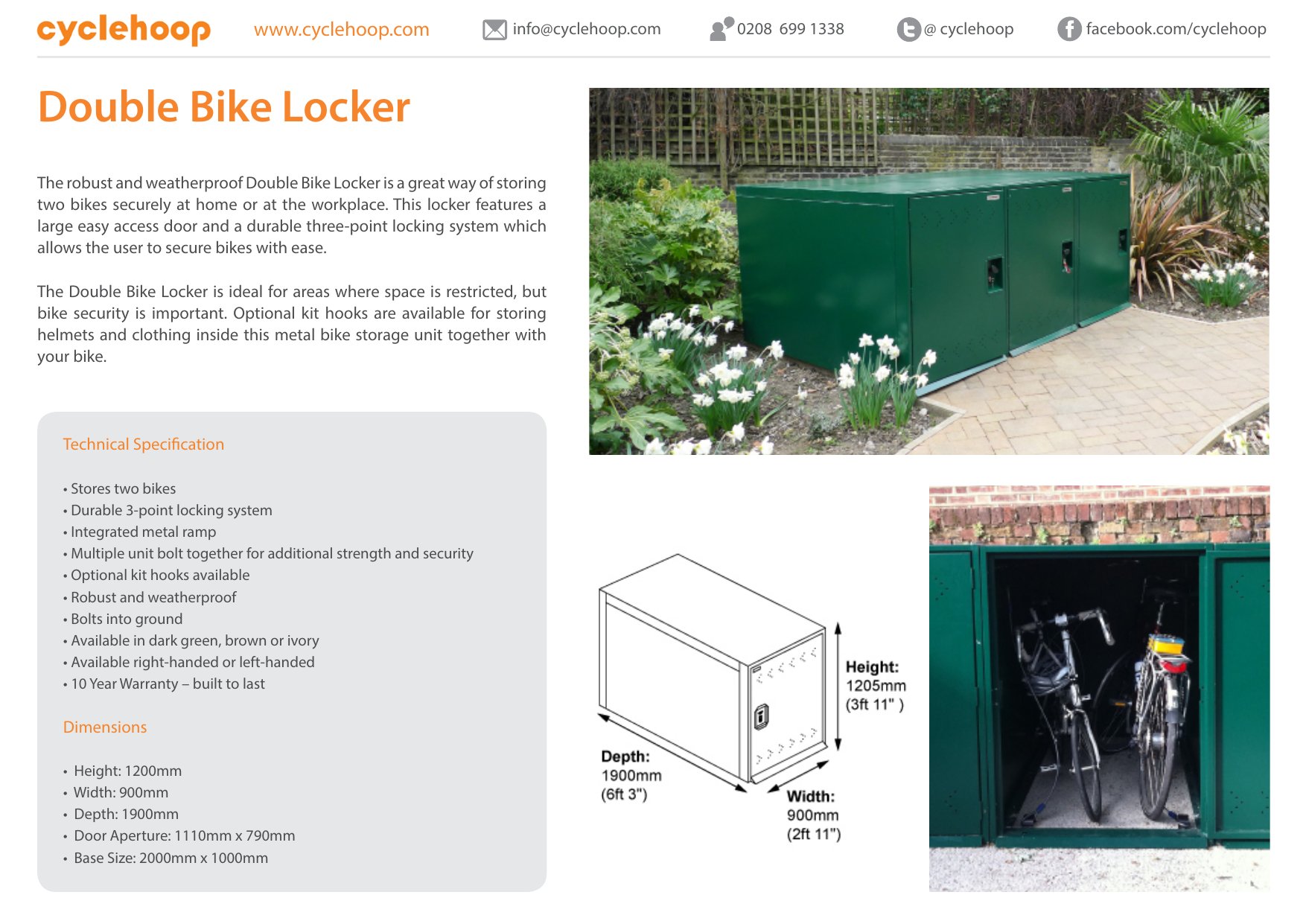 cyclehoop www.cyclehoop.com info@cyclehoop.com 0208 699 1338 @ cyclehoop facebook.com/cyclehoop

Double Bike Locker

The robust and weatherproof Double Bike Locker is a great way of storing two bikes securely at home or at the workplace. This locker features a large easy access door and a durable three-point locking system which allows the user to secure bikes with ease.

The Double Bike Locker is ideal for areas where space is restricted, but bike security is important. Optional kit hooks are available for storing helmets and clothing inside this metal bike storage unit together with your bike.

Technical Specification

• Stores two bikes
• Durable 3-point locking system
• Integrated metal ramp
• Multiple unit bolt together for additional strength and security
• Optional kit hooks available
• Robust and weatherproof
• Bolts into ground
• Available in dark green, brown or ivory
• Available right-handed or left-handed
• 10 Year Warranty – built to last

Dimensions

• Height: 1200mm
• Width: 900mm
• Depth: 1900mm
• Door Aperture: 1110mm x 790mm
• Base Size: 2000mm x 1000mm

Height: 1205mm (3ft 11" )

Depth: 1900mm (6ft 3")

Width: 900mm (2ft 11")