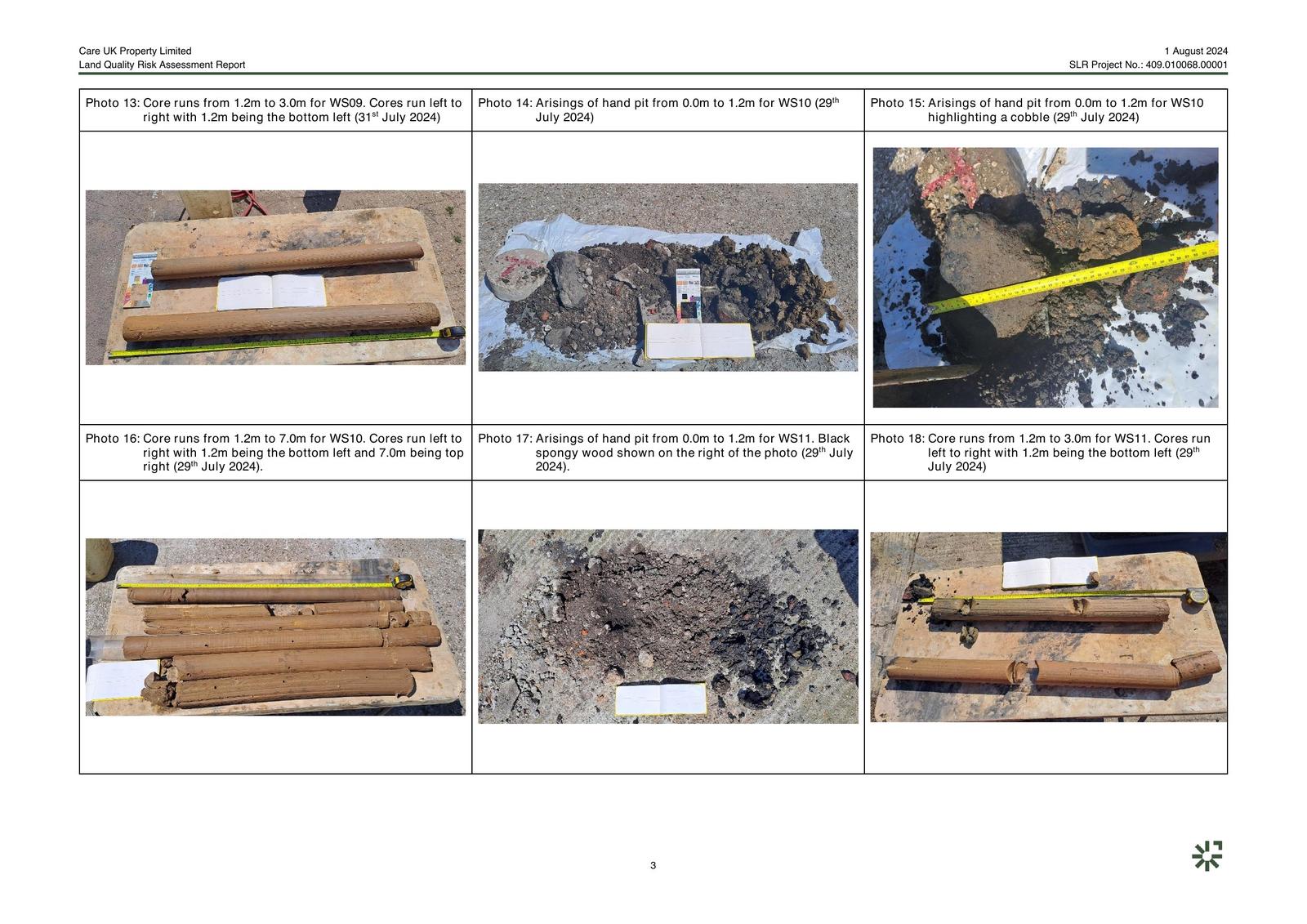 Care UK Property Limited
Land Quality Risk Assessment Report

1 August 2024
SLR Project No.: 409.010068.00001

| Photo 13: Core runs from 1.2m to 3.0m for WS09. Cores run left to right with 1.2m being the bottom left (31$^{st}$ July 2024) | Photo 14: Arisings of hand pit from 0.0m to 1.2m for WS10 (29$^{th}$ July 2024) | Photo 15: Arisings of hand pit from 0.0m to 1.2m for WS10 highlighting a cobble (29$^{th}$ July 2024) |
|---|---|---|
| | | |
| Photo 16: Core runs from 1.2m to 7.0m for WS10. Cores run left to right with 1.2m being the bottom left and 7.0m being top right (29$^{th}$ July 2024). | Photo 17: Arisings of hand pit from 0.0m to 1.2m for WS11. Black spongy wood shown on the right of the photo (29$^{th}$ July 2024). | Photo 18: Core runs from 1.2m to 3.0m for WS11. Cores run left to right with 1.2m being the bottom left (29$^{th}$ July 2024) |
| | | |

3