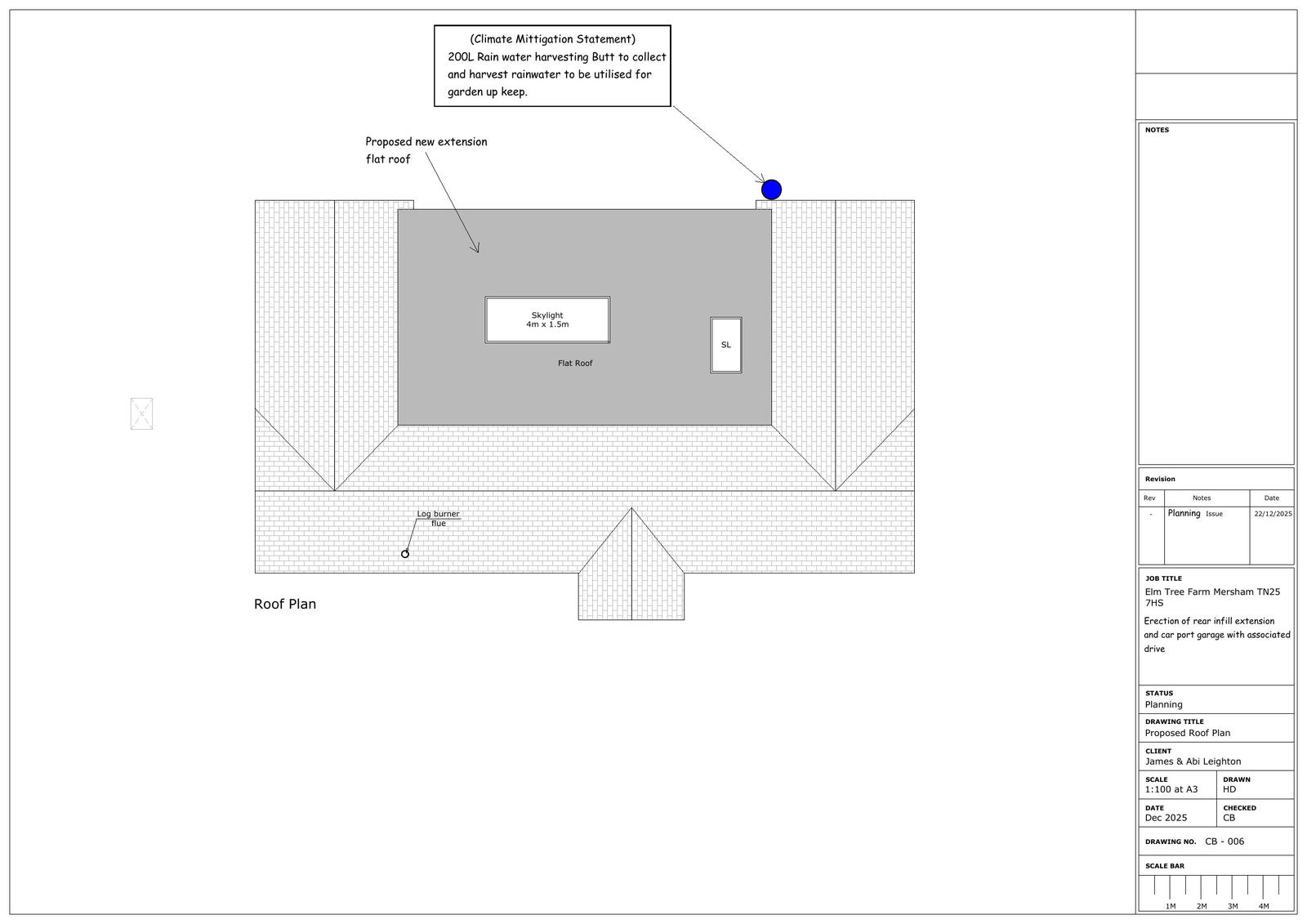 (Climate Mittigation Statement)
200L Rain water harvesting Butt to collect and harvest rainwater to be utilised for garden up keep.

Proposed new extension flat roof

Skylight
4m x 1.5m

SL

Flat Roof

Log burner flue

Roof Plan

NOTES

Revision

| Rev | Notes | Date |
|---|---|---|
| - | Planning Issue | 22/12/2025 |

JOB TITLE
Elm Tree Farm Mersham TN25 7HS
Erection of rear infill extension and car port garage with associated drive

STATUS
Planning

DRAWING TITLE
Proposed Roof Plan

CLIENT
James & Abi Leighton

SCALE
1:100 at A3

DRAWN
HD

DATE
Dec 2025

CHECKED
CB

DRAWING NO. CB - 006

SCALE BAR
1M 2M 3M 4M