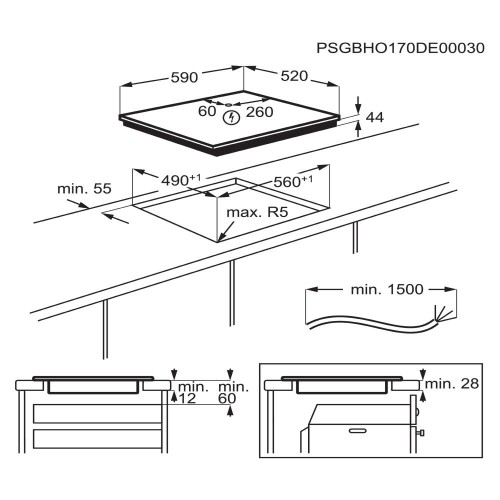 PSGBHO170DE00030

590
520
60
260
44

min. 55
$490^{+1}$
$560^{+1}$
max. R5

min. 1500

min.
12
min.
60

min. 28