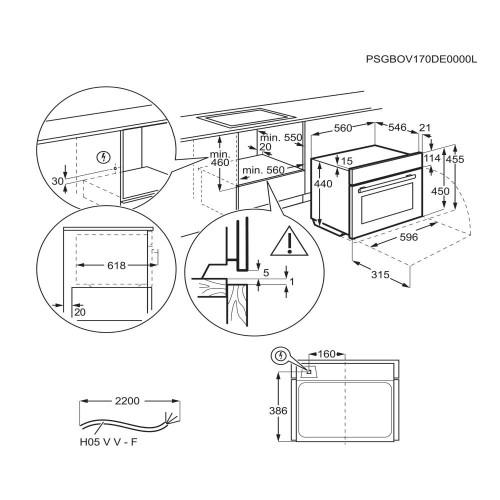 PSGBOV170DE0000L

30

min. 550
20
min. 460
min. 560

560
546
21
15
114
455
440
450
596
315

618
20

5
1

160
386

2200
H05 V V - F