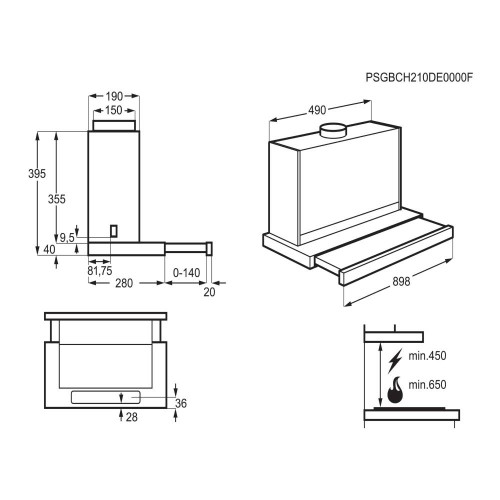 PSGBCH210DE0000F

190
150
395
355
9,5
40
81,75
280
0-140
20

490
898

36
28

min.450
min.650