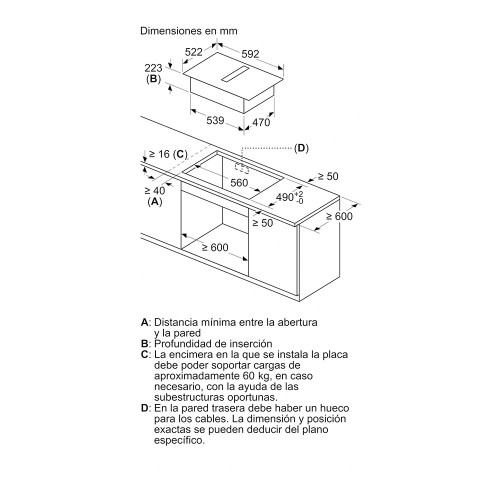 Dimensiones en mm

522
592
223
(B)
539
470

≥ 16 (C)
(D)
≥ 50
560
$490^{+2}_{-0}$
≥ 40
(A)
≥ 600
≥ 50
≥ 600

A: Distancia mínima entre la abertura y la pared
B: Profundidad de inserción
C: La encimera en la que se instala la placa debe poder soportar cargas de aproximadamente 60 kg, en caso necesario, con la ayuda de las subestructuras oportunas.
D: En la pared trasera debe haber un hueco para los cables. La dimensión y posición exactas se pueden deducir del plano específico.