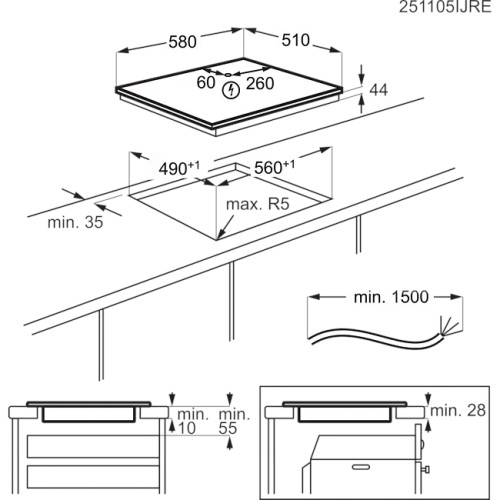 251105IJRE

580
510
60
260
44

$490^{+1}$
$560^{+1}$
max. R5
min. 35

min. 1500

min.
10
min.
55

min. 28