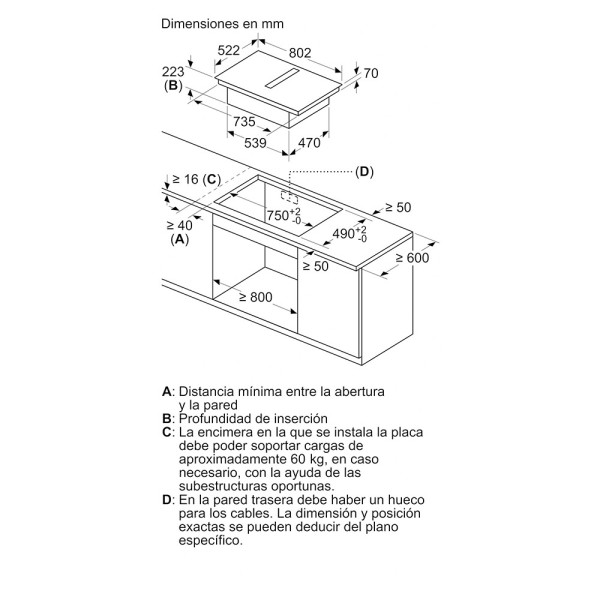 Dimensiones en mm

522
802
223
(B)
70
735
539
470

(D)
≥ 16 (C)
$750^{+2}_{-0}$
≥ 50
≥ 40
(A)
$490^{+2}_{-0}$
≥ 600
≥ 50
≥ 800

A: Distancia mínima entre la abertura y la pared
B: Profundidad de inserción
C: La encimera en la que se instala la placa debe poder soportar cargas de aproximadamente 60 kg, en caso necesario, con la ayuda de las subestructuras oportunas.
D: En la pared trasera debe haber un hueco para los cables. La dimensión y posición exactas se pueden deducir del plano específico.