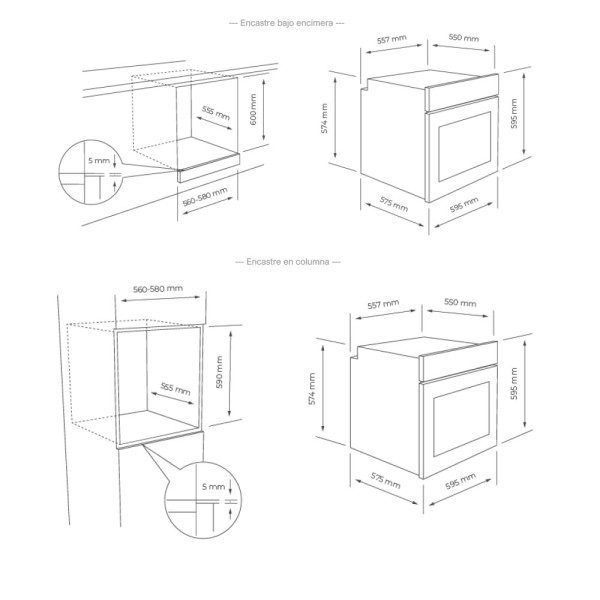 --- Encastre bajo encimera ---

555 mm
600 mm
5 mm
560-580 mm

557 mm
550 mm
574 mm
595 mm
575 mm
595 mm

--- Encastre en columna ---

560-580 mm
555 mm
590 mm
5 mm

557 mm
550 mm
574 mm
595 mm
575 mm
595 mm