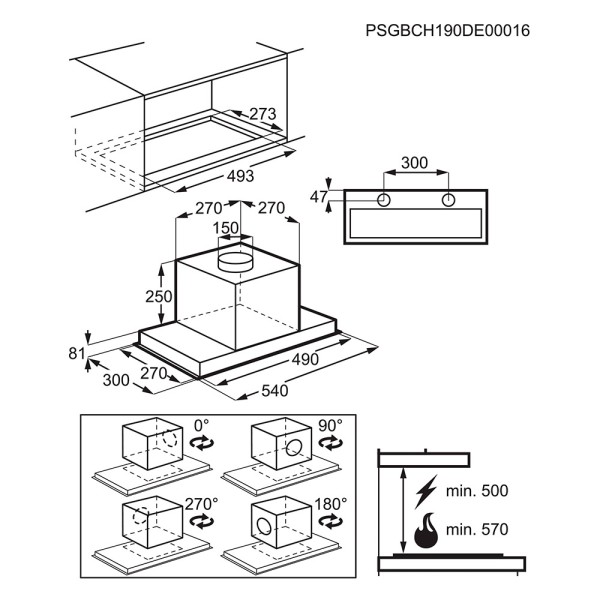 PSGBCH190DE00016

273
493

300
47

270
270
150
250
81
300
270
490
540

0°
90°
270°
180°

min. 500
min. 570