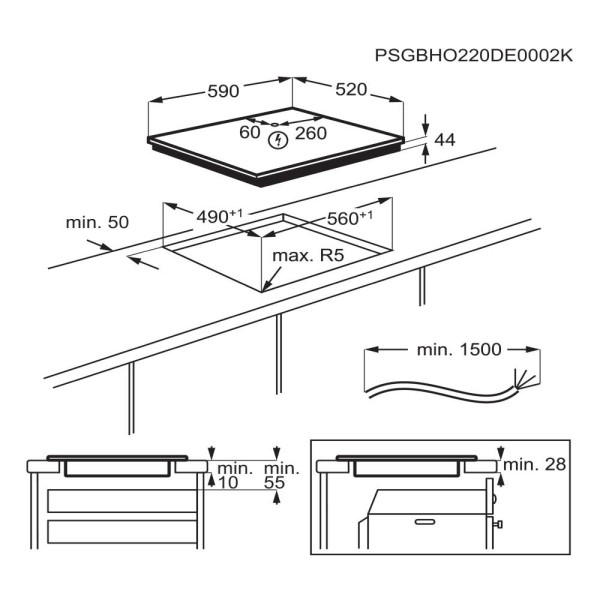 PSGBHO220DE0002K

590
520
60
260
44

min. 50
$490^{+1}$
$560^{+1}$
max. R5

min. 1500

min.
10
min.
55

min. 28