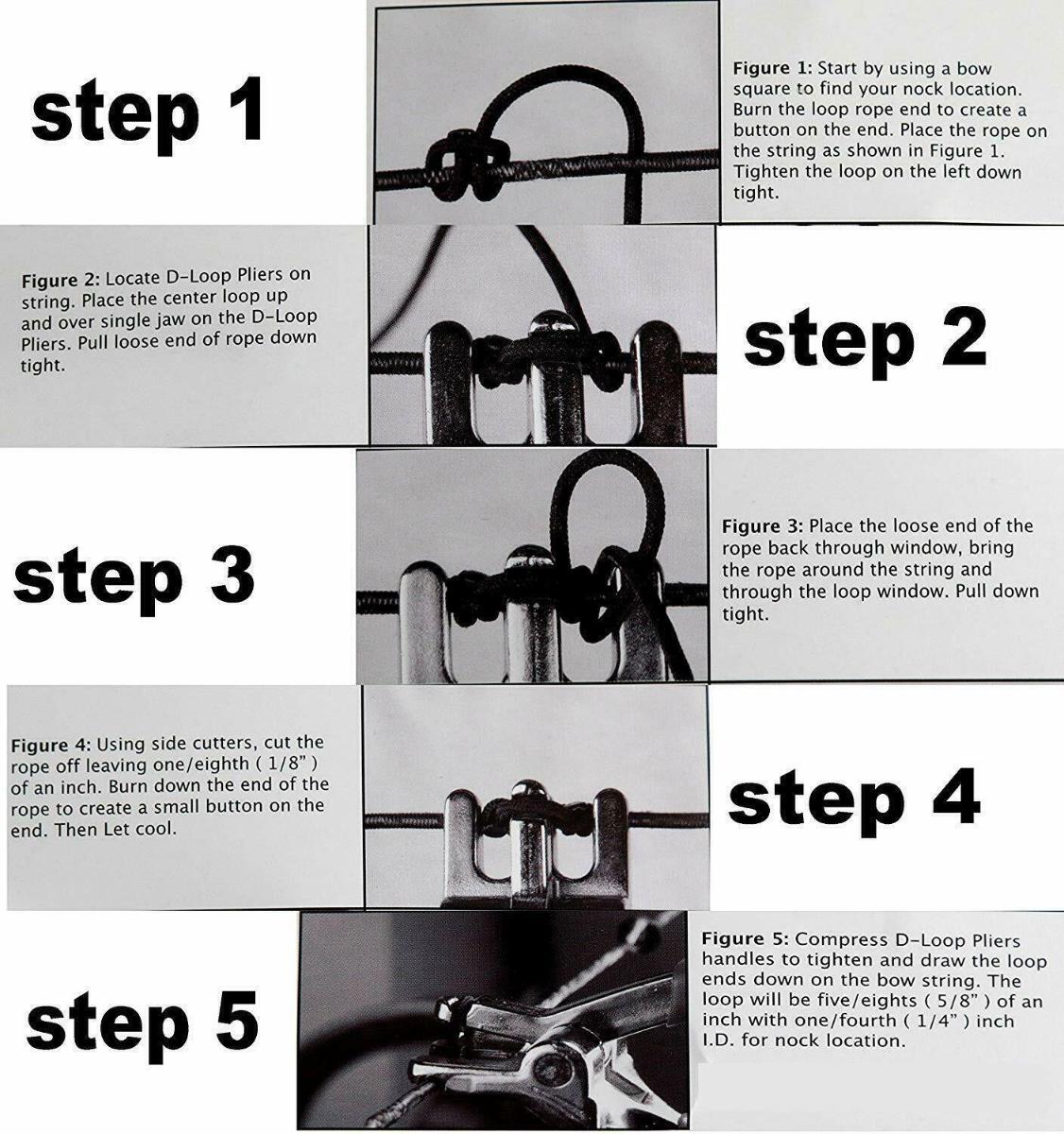 step 1

Figure 1: Start by using a bow square to find your nock location. Burn the loop rope end to create a button on the end. Place the rope on the string as shown in Figure 1. Tighten the loop on the left down tight.

Figure 2: Locate D-Loop Pliers on string. Place the center loop up and over single jaw on the D-Loop Pliers. Pull loose end of rope down tight.

step 2

step 3

Figure 3: Place the loose end of the rope back through window, bring the rope around the string and through the loop window. Pull down tight.

Figure 4: Using side cutters, cut the rope off leaving one/eighth ( 1/8" ) of an inch. Burn down the end of the rope to create a small button on the end. Then Let cool.

step 4

step 5

Figure 5: Compress D-Loop Pliers handles to tighten and draw the loop ends down on the bow string. The loop will be five/eights ( 5/8" ) of an inch with one/fourth ( 1/4" ) inch I.D. for nock location.