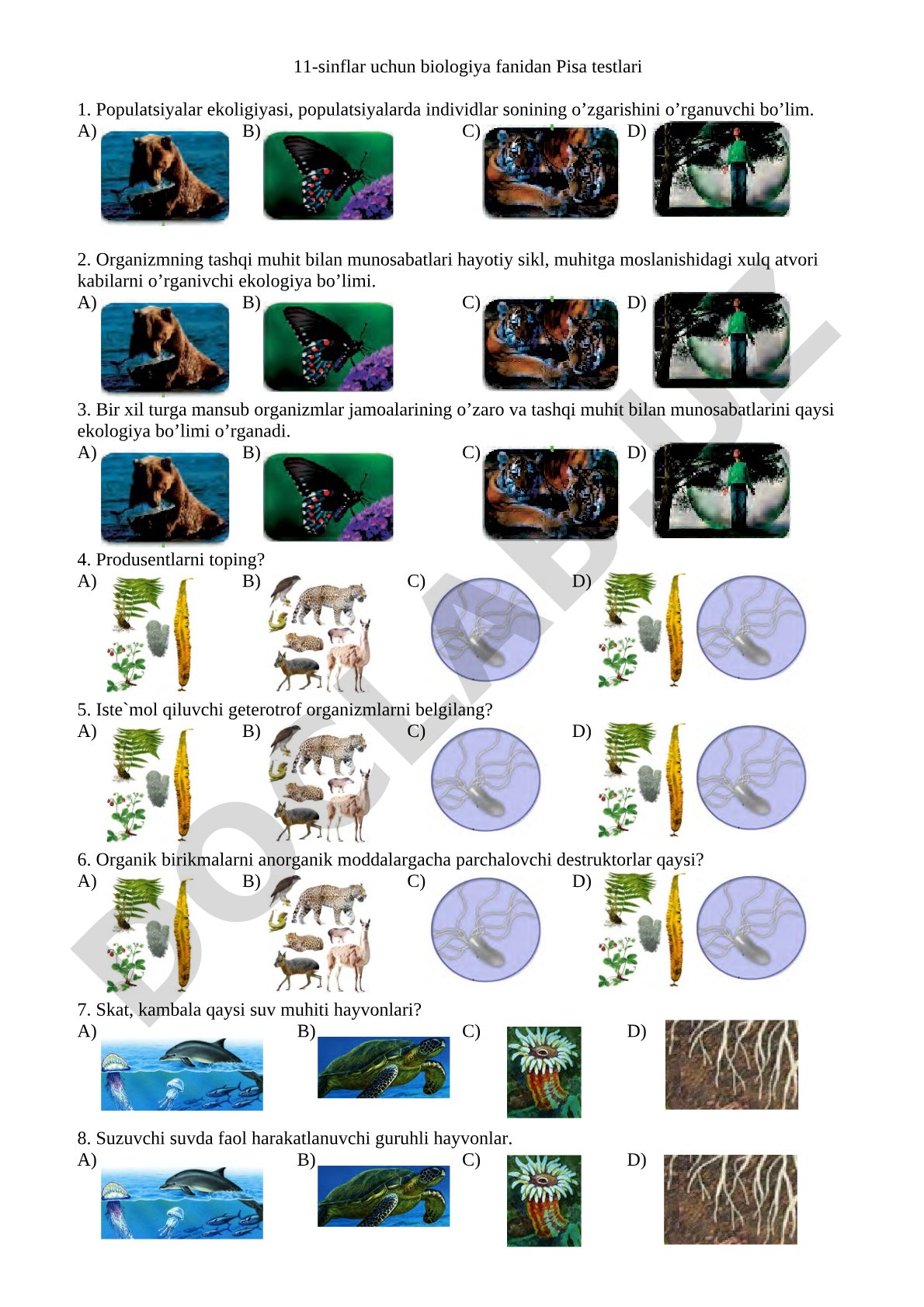 11-sinflar uchun biologiya fanidan Pisa testlari

1. Populatsiyalar ekoligiyasi, populatsiyalarda individlar sonining o’zgarishini o’rganuvchi bo’lim.
A) B) C) D)

2. Organizmning tashqi muhit bilan munosabatlari hayotiy sikl, muhitga moslanishidagi xulq atvori kabilarni o’rganivchi ekologiya bo’limi.
A) B) C) D)

3. Bir xil turga mansub organizmlar jamoalarining o’zaro va tashqi muhit bilan munosabatlarini qaysi ekologiya bo’limi o’rganadi.
A) B) C) D)

4. Produsentlarni toping?
A) B) C) D)

5. Iste`mol qiluvchi geterotrof organizmlarni belgilang?
A) B) C) D)

6. Organik birikmalarni anorganik moddalargacha parchalovchi destruktorlar qaysi?
A) B) C) D)

7. Skat, kambala qaysi suv muhiti hayvonlari?
A) B) C) D)

8. Suzuvchi suvda faol harakatlanuvchi guruhli hayvonlar.
A) B) C) D)

DOCLAB.UZ