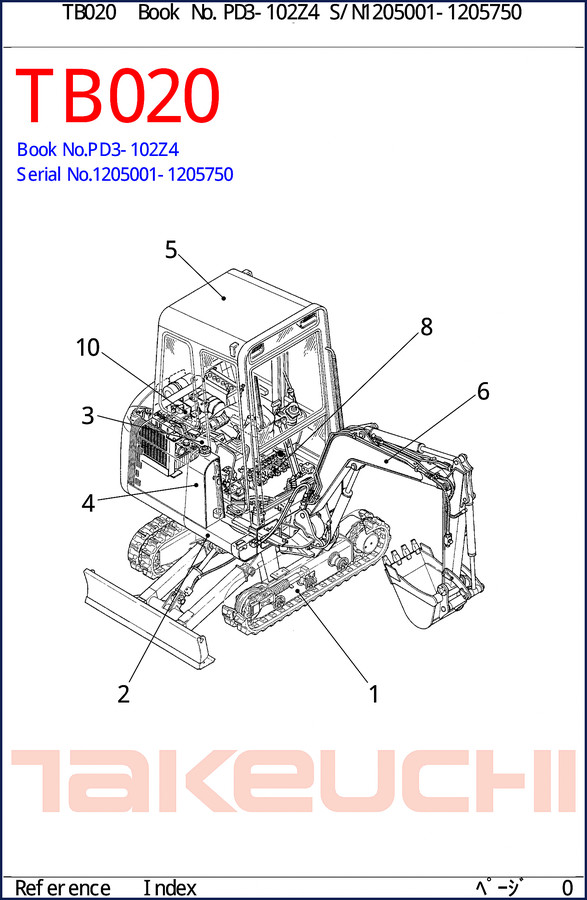 TB020 Book No. PD3-102Z4 S/N1205001-1205750

TB020

Book No.PD3-102Z4
Serial No.1205001-1205750

5

8

10

6

3

4

2

1

TAKEUCHI

Reference Index ページ 0