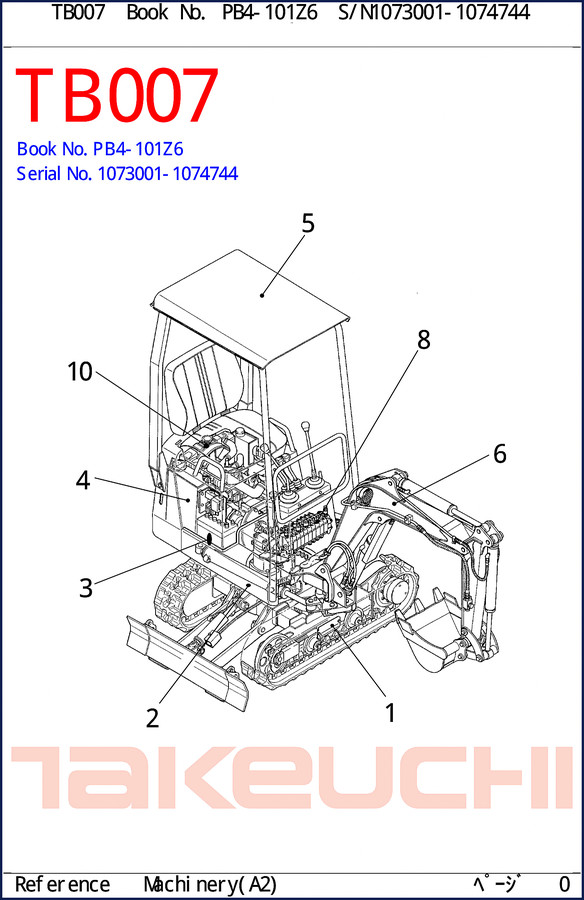 TB007 Book No. PB4-101Z6 S/N1073001-1074744

TB007

Book No. PB4-101Z6
Serial No. 1073001-1074744

5

8

10

6

4

3

2

1

TAKEUCHI

Reference Machinery(A2) ページ 0